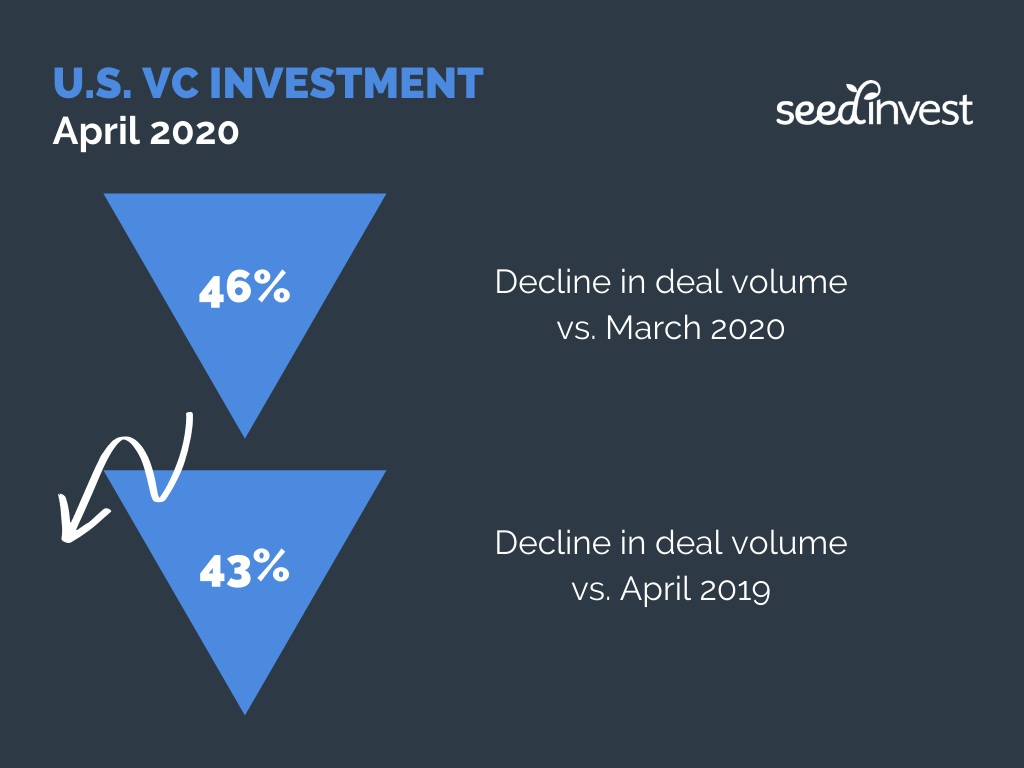 U.S. VC INVESTMENT
April 2020

seedinvest

46%

Decline in deal volume vs. March 2020

43%

Decline in deal volume vs. April 2019